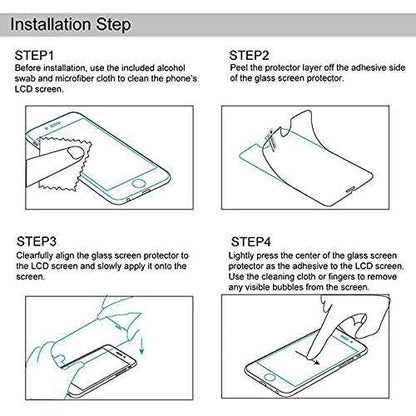 Installation Step

STEP1
Before installation, use the included alcohol swab and microfiber cloth to clean the phone's LCD screen.

STEP2
Peel the protector layer off the adhesive side of the glass screen protector.

STEP3
Clearfully align the glass screen protector to the LCD screen and slowly apply it onto the screen.

STEP4
Lightly press the center of the glass screen protector as the adhesive to the LCD screen. Use the cleaning cloth or fingers to remove any visible bubbles from the screen.